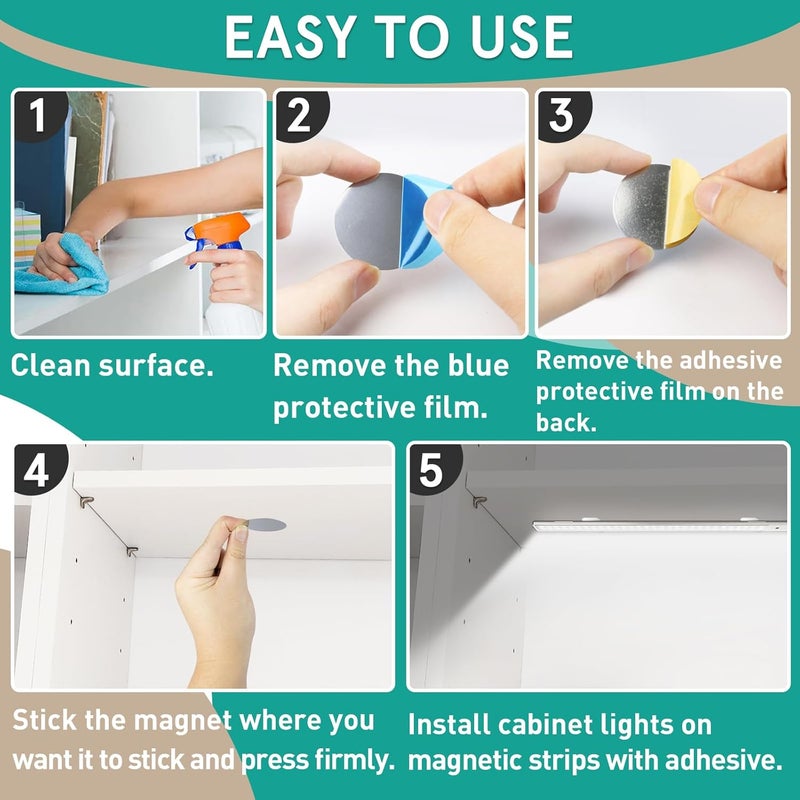 EASY TO USE

1

Clean surface.

2

Remove the blue protective film.

3

Remove the adhesive protective film on the back.

4

Stick the magnet where you want it to stick and press firmly.

5

Install cabinet lights on magnetic strips with adhesive.